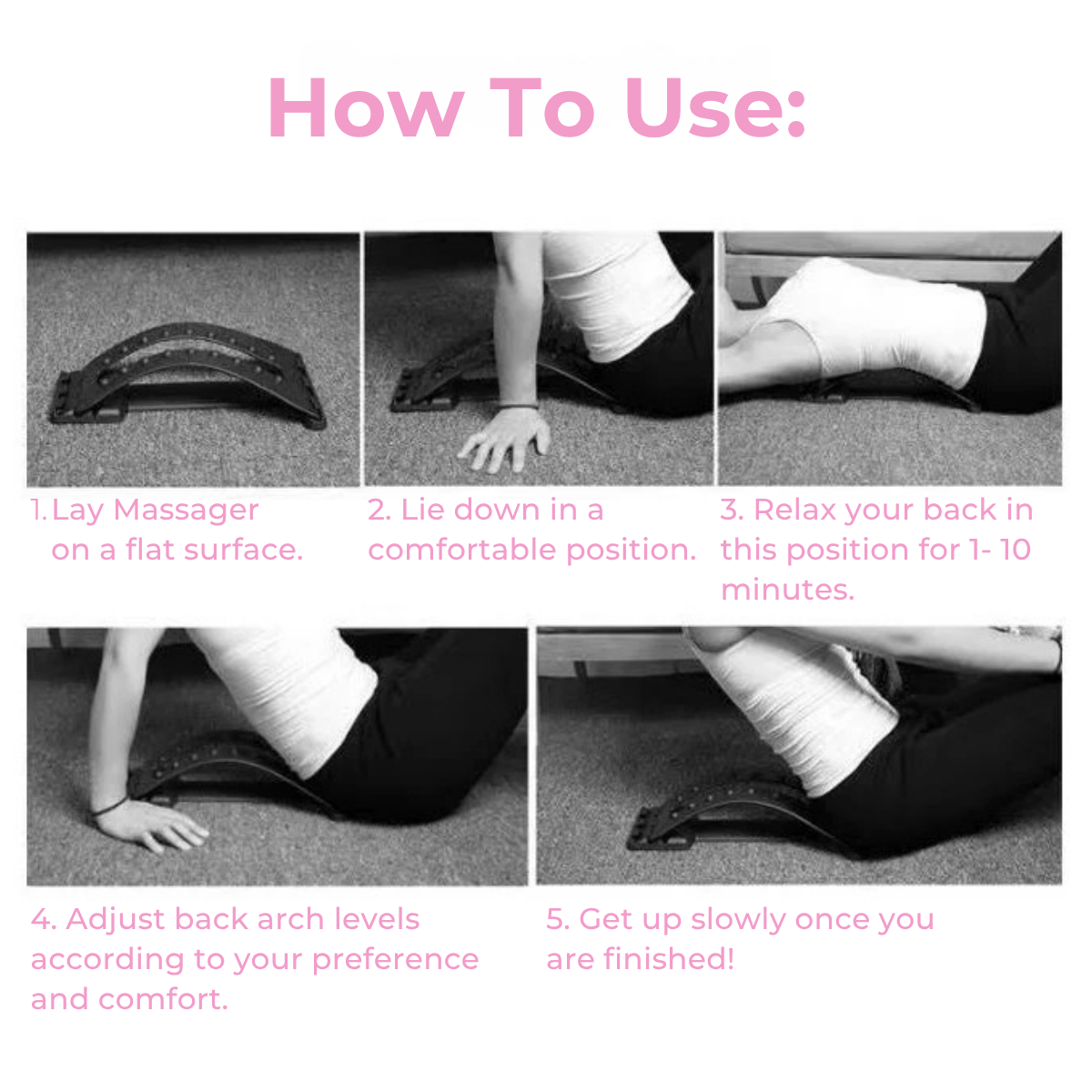 How To Use:

1. Lay Massager on a flat surface.

2. Lie down in a comfortable position.

3. Relax your back in this position for 1- 10 minutes.

4. Adjust back arch levels according to your preference and comfort.

5. Get up slowly once you are finished!